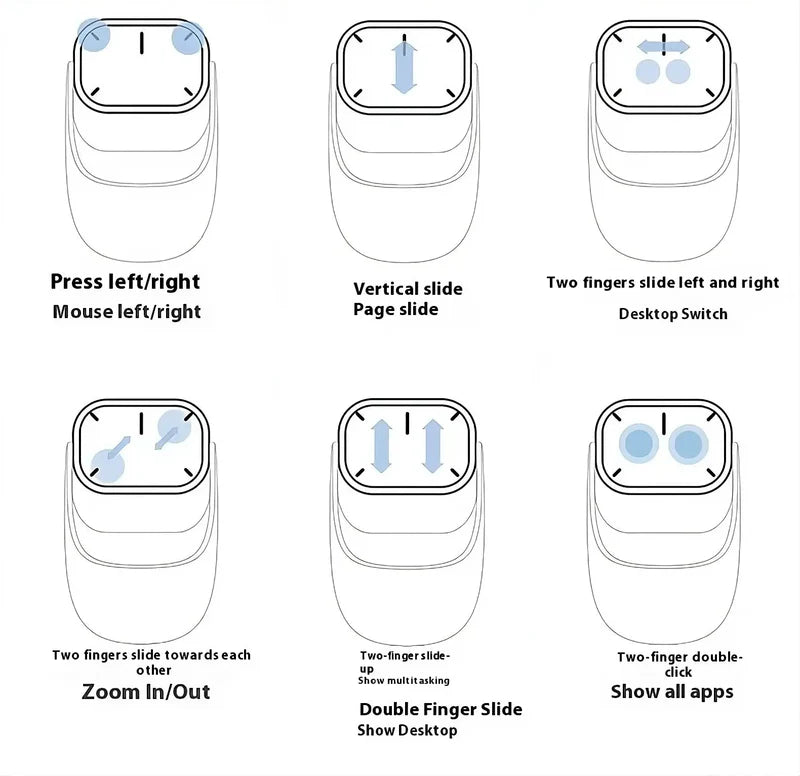 Press left/right
Mouse left/right

Vertical slide
Page slide

Two fingers slide left and right
Desktop Switch

Two fingers slide towards each other
Zoom In/Out

Two-finger slide-up
Show multitasking
Double Finger Slide
Show Desktop

Two-finger double-click
Show all apps